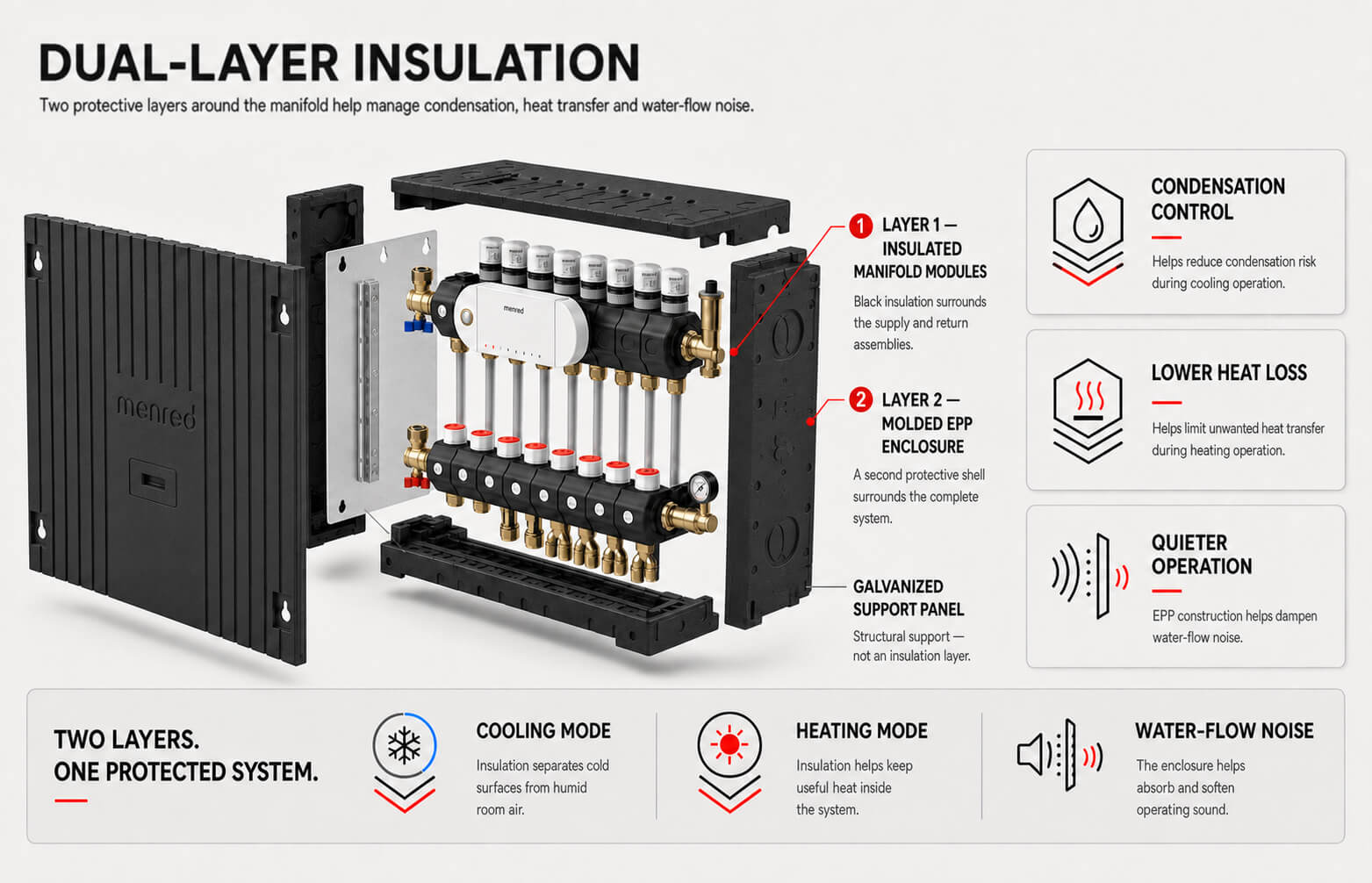 DUAL-LAYER INSULATION

Two protective layers around the manifold help manage condensation, heat transfer and water-flow noise.

menred

menred

1 LAYER 1 — INSULATED MANIFOLD MODULES

Black insulation surrounds the supply and return assemblies.

2 LAYER 2 — MOLDED EPP ENCLOSURE

A second protective shell surrounds the complete system.

GALVANIZED SUPPORT PANEL

Structural support — not an insulation layer.

CONDENSATION CONTROL

Helps reduce condensation risk during cooling operation.

LOWER HEAT LOSS

Helps limit unwanted heat transfer during heating operation.

QUIETER OPERATION

EPP construction helps dampen water-flow noise.

TWO LAYERS. ONE PROTECTED SYSTEM.

COOLING MODE

Insulation separates cold surfaces from humid room air.

HEATING MODE

Insulation helps keep useful heat inside the system.

WATER-FLOW NOISE

The enclosure helps absorb and soften operating sound.