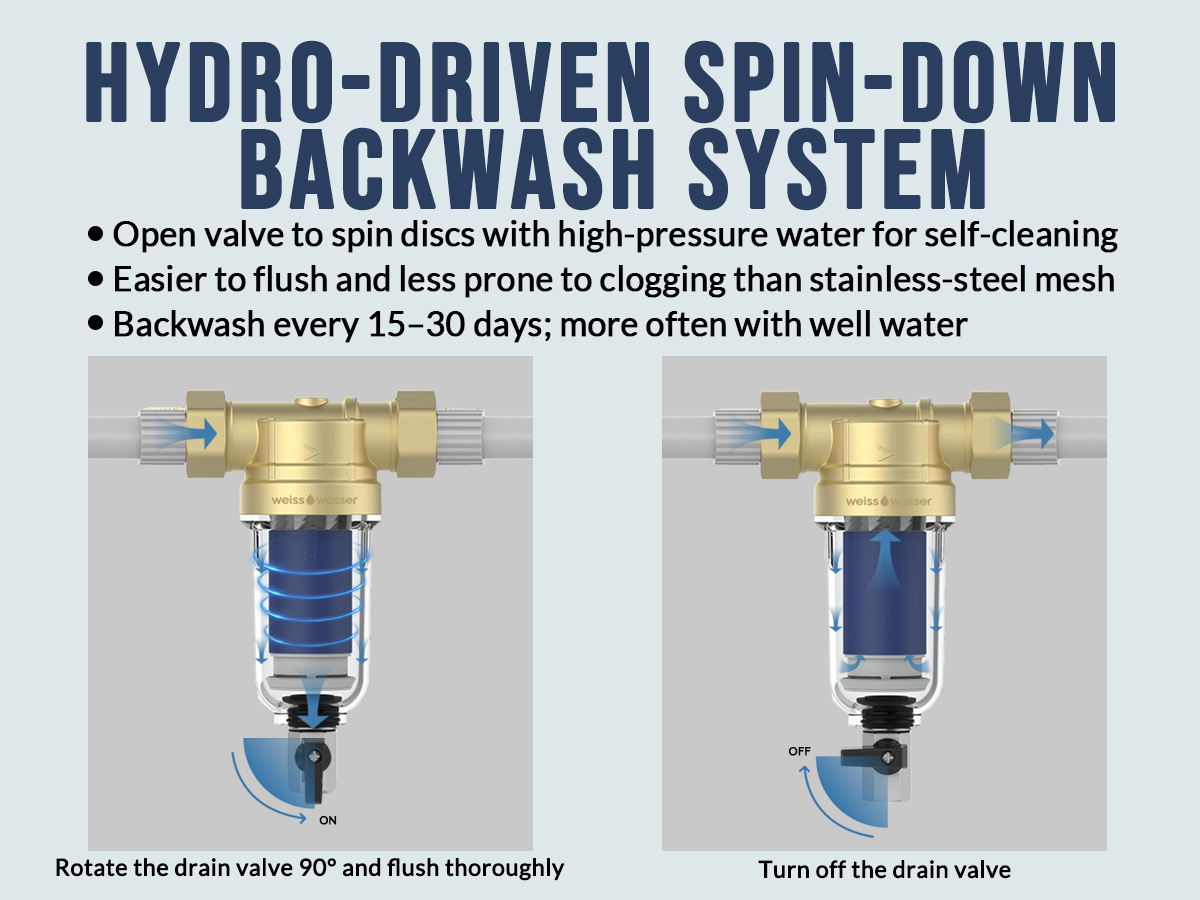 HYDRO-DRIVEN SPIN-DOWN BACKWASH SYSTEM

• Open valve to spin discs with high-pressure water for self-cleaning
• Easier to flush and less prone to clogging than stainless-steel mesh
• Backwash every 15–30 days; more often with well water

weiss wasser

ON

Rotate the drain valve 90° and flush thoroughly

weiss wasser

OFF

Turn off the drain valve